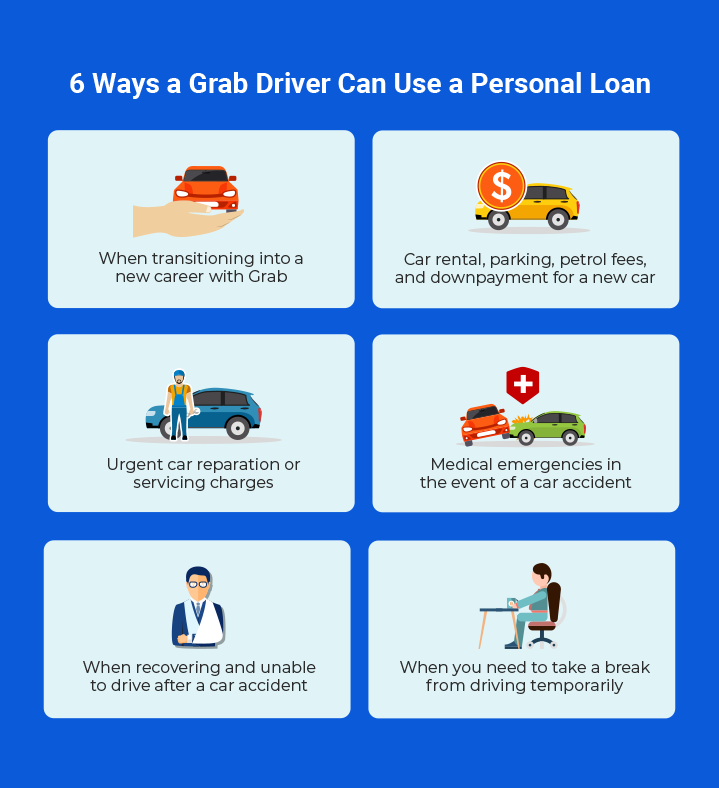 6 Ways a Grab Driver Can Use a Personal Loan

$

When transitioning into a new career with Grab

Car rental, parking, petrol fees, and downpayment for a new car

Urgent car reparation or servicing charges

Medical emergencies in the event of a car accident

When recovering and unable to drive after a car accident

When you need to take a break from driving temporarily